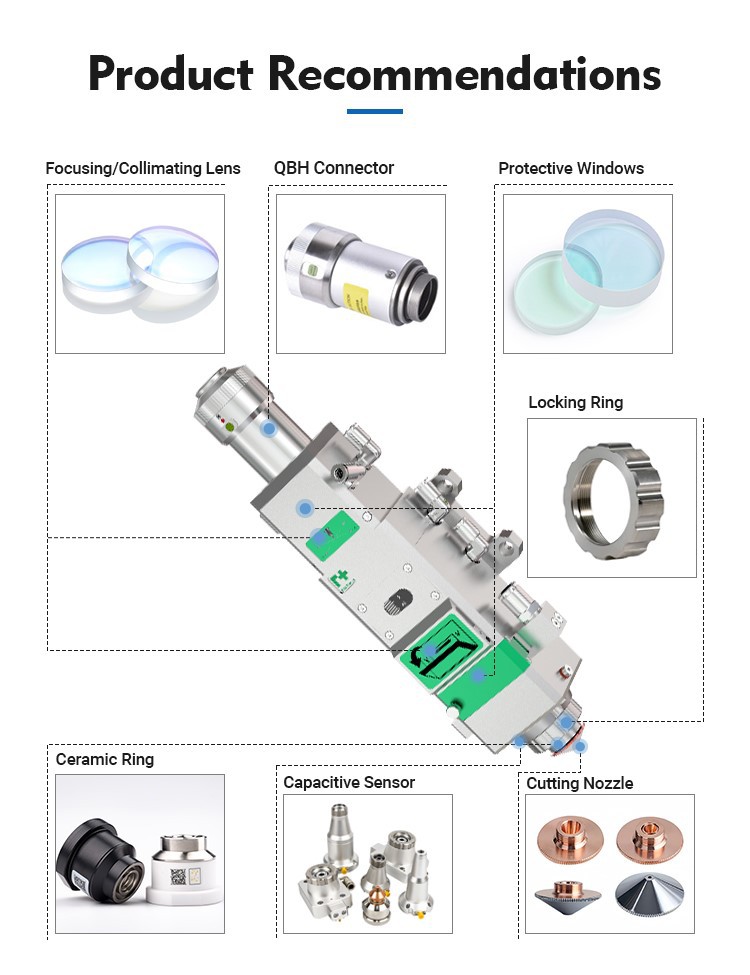 Product Recommendations

Focusing/Collimating Lens

QBH Connector

Protective Windows

Locking Ring

Ceramic Ring

Capacitive Sensor

Cutting Nozzle